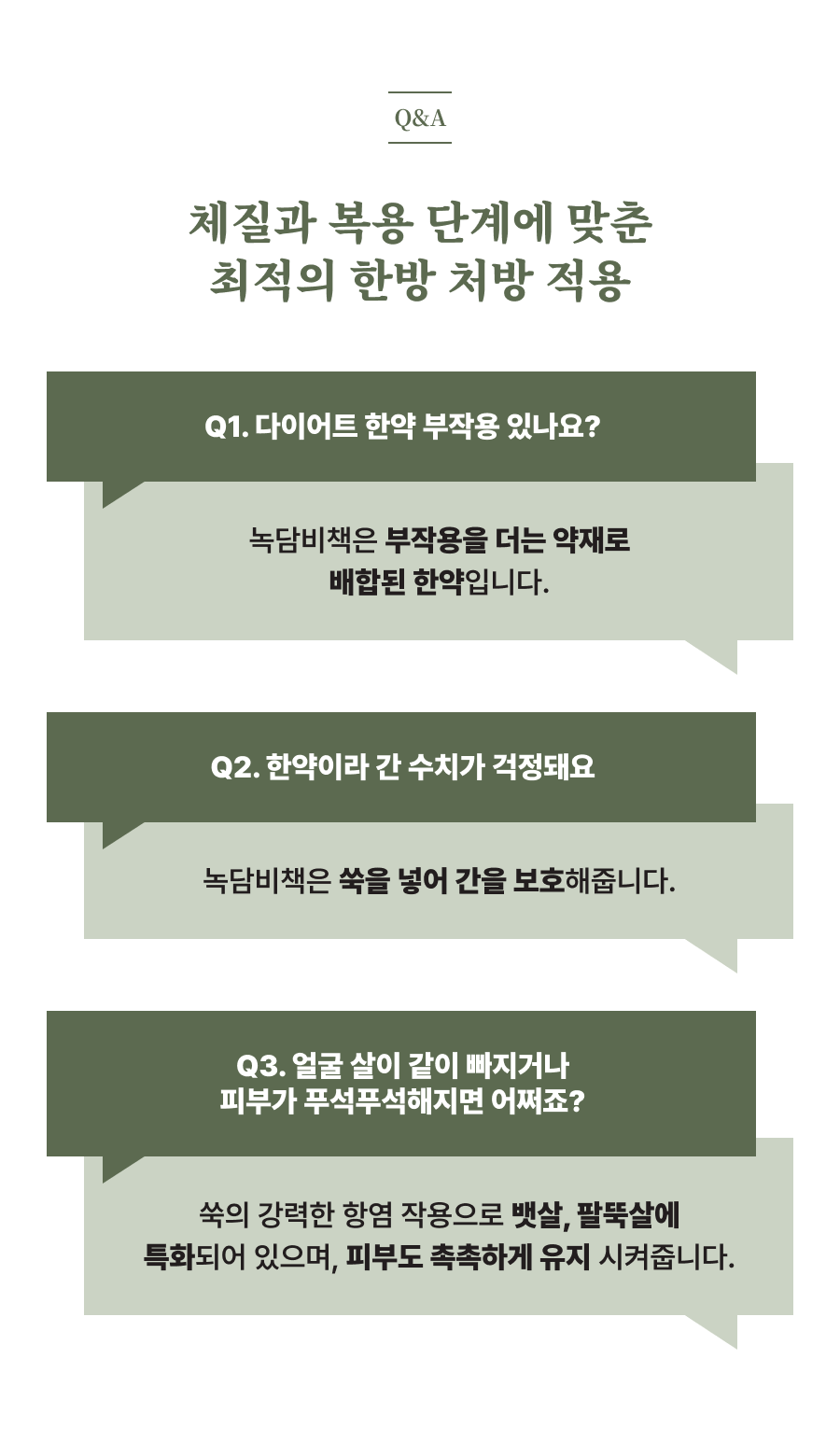 Q&A

체질과 복용 단계에 맞춘
최적의 한방 처방 적용

Q1. 다이어트 한약 부작용 있나요?

녹담비책은 부작용을 더는 약재로
배합된 한약입니다.

Q2. 한약이라 간 수치가 걱정돼요

녹담비책은 쑥을 넣어 간을 보호해줍니다.

Q3. 얼굴 살이 같이 빠지거나
피부가 푸석푸석해지면 어쩌죠?

쑥의 강력한 항염 작용으로 뱃살, 팔뚝살에
특화되어 있으며, 피부도 촉촉하게 유지 시켜줍니다.